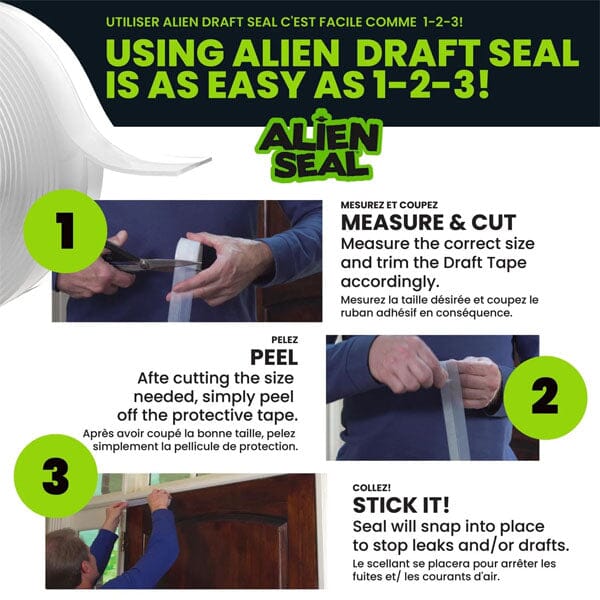 UTILISER ALIEN DRAFT SEAL C'EST FACILE COMME 1-2-3!

USING ALIEN DRAFT SEAL IS AS EASY AS 1-2-3!

ALIEN SEAL

1

MESUREZ ET COUPEZ

MEASURE & CUT

Measure the correct size and trim the Draft Tape accordingly.

Mesurez la taille désirée et coupez le ruban adhésif en conséquence.

PELEZ

PEEL

Afte cutting the size needed, simply peel off the protective tape.

Après avoir coupé la bonne taille, pelez simplement la pellicule de protection.

2

3

COLLEZ!

STICK IT!

Seal will snap into place to stop leaks and/or drafts.

Le scellant se placera pour arrêter les fuites et/ les courants d'air.